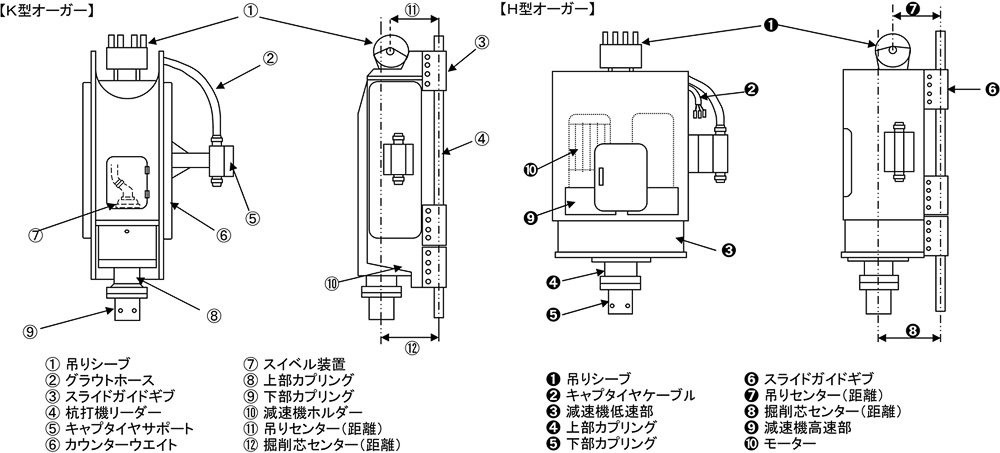 【K型オーガー】

①
②
③
④
⑤
⑥
⑦
⑧
⑨
⑩
⑪
⑫

① 吊りシーブ
② グラウトホース
③ スライドガイドギブ
④ 杭打機リーダー
⑤ キャプタイヤサポート
⑥ カウンターウエイト
⑦ スイベル装置
⑧ 上部カプリング
⑨ 下部カプリング
⑩ 減速機ホルダー
⑪ 吊りセンター(距離)
⑫ 掘削芯センター(距離)

【H型オーガー】

❶
❷
❸
❹
❺
❻
❼
❽
❾
❿

❶ 吊りシーブ
❷ キャプタイヤケーブル
❸ 減速機低速部
❹ 上部カプリング
❺ 下部カプリング
❻ スライドガイドギブ
❼ 吊りセンター(距離)
❽ 掘削芯センター(距離)
❾ 減速機高速部
❿ モーター